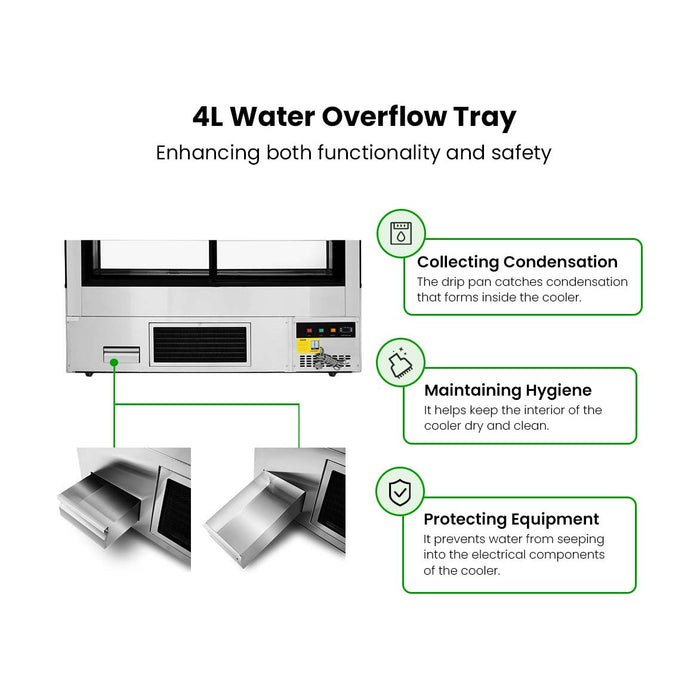 4L Water Overflow Tray
Enhancing both functionality and safety

Collecting Condensation
The drip pan catches condensation that forms inside the cooler.

Maintaining Hygiene
It helps keep the interior of the cooler dry and clean.

Protecting Equipment
It prevents water from seeping into the electrical components of the cooler.