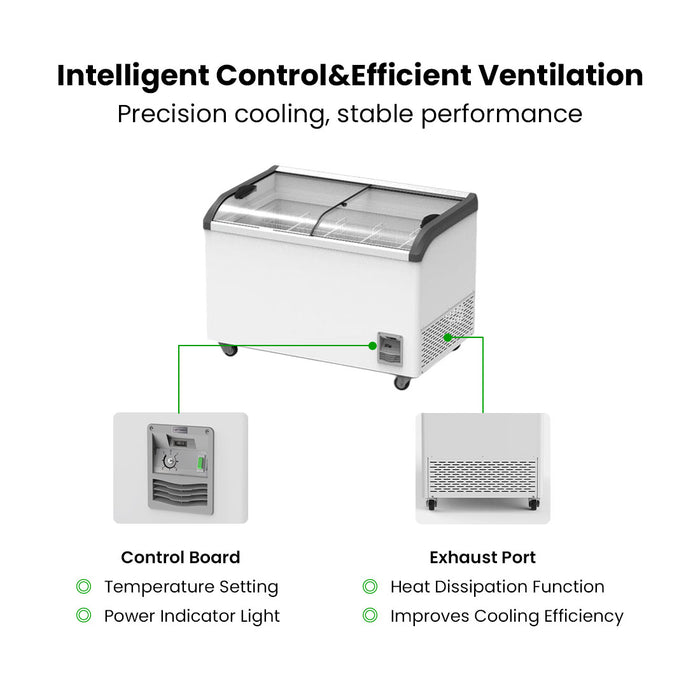 Intelligent Control&Efficient Ventilation
Precision cooling, stable performance

Control Board
Temperature Setting
Power Indicator Light

Exhaust Port
Heat Dissipation Function
Improves Cooling Efficiency