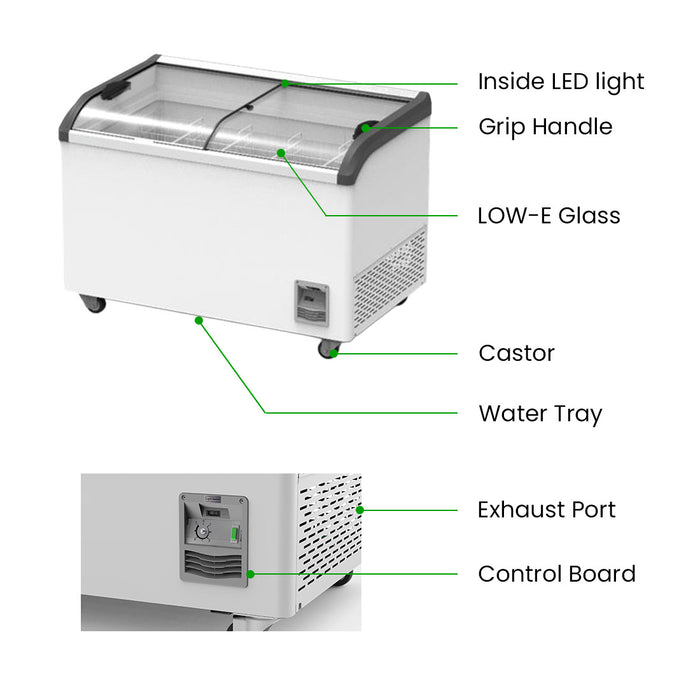 Inside LED light
Grip Handle
LOW-E Glass
Castor
Water Tray
Exhaust Port
Control Board