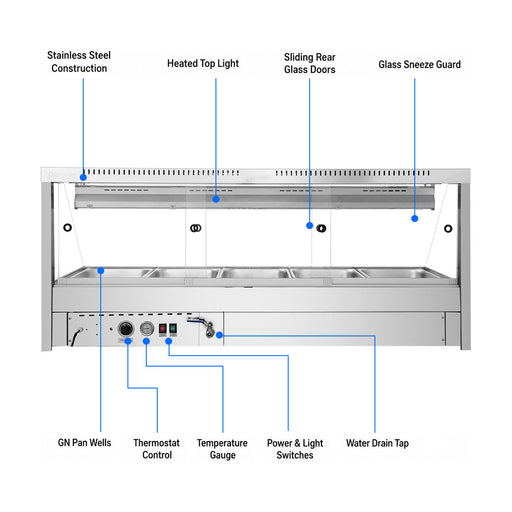 Stainless Steel Construction

Heated Top Light

Sliding Rear Glass Doors

Glass Sneeze Guard

GN Pan Wells

Thermostat Control

Temperature Gauge

Power & Light Switches

Water Drain Tap